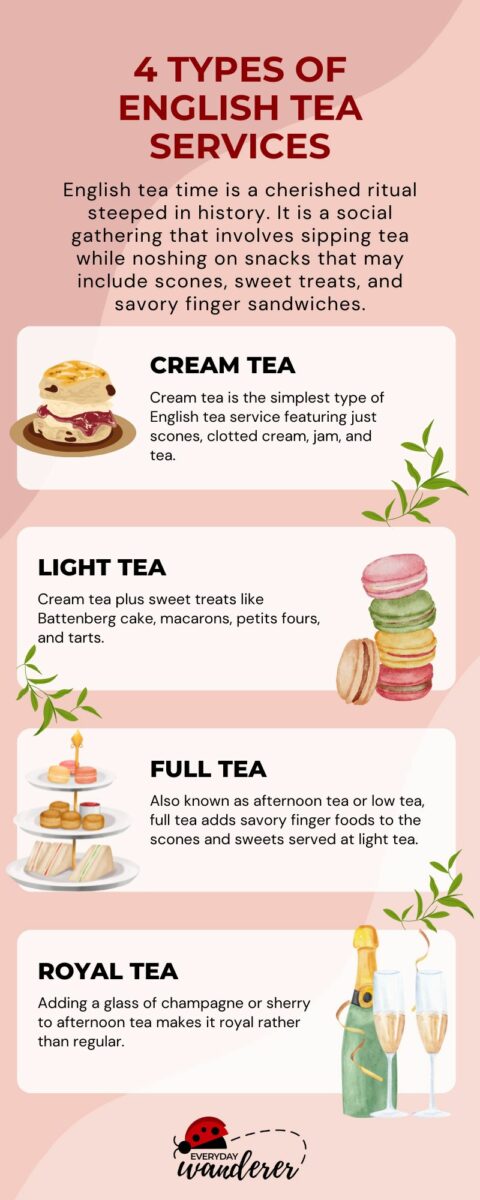 4 TYPES OF ENGLISH TEA SERVICES

English tea time is a cherished ritual steeped in history. It is a social gathering that involves sipping tea while noshing on snacks that may include scones, sweet treats, and savory finger sandwiches.

CREAM TEA

Cream tea is the simplest type of English tea service featuring just scones, clotted cream, jam, and tea.

LIGHT TEA

Cream tea plus sweet treats like Battenberg cake, macarons, petits fours, and tarts.

FULL TEA

Also known as afternoon tea or low tea, full tea adds savory finger foods to the scones and sweets served at light tea.

ROYAL TEA

Adding a glass of champagne or sherry to afternoon tea makes it royal rather than regular.

EVERYDAY wanderer